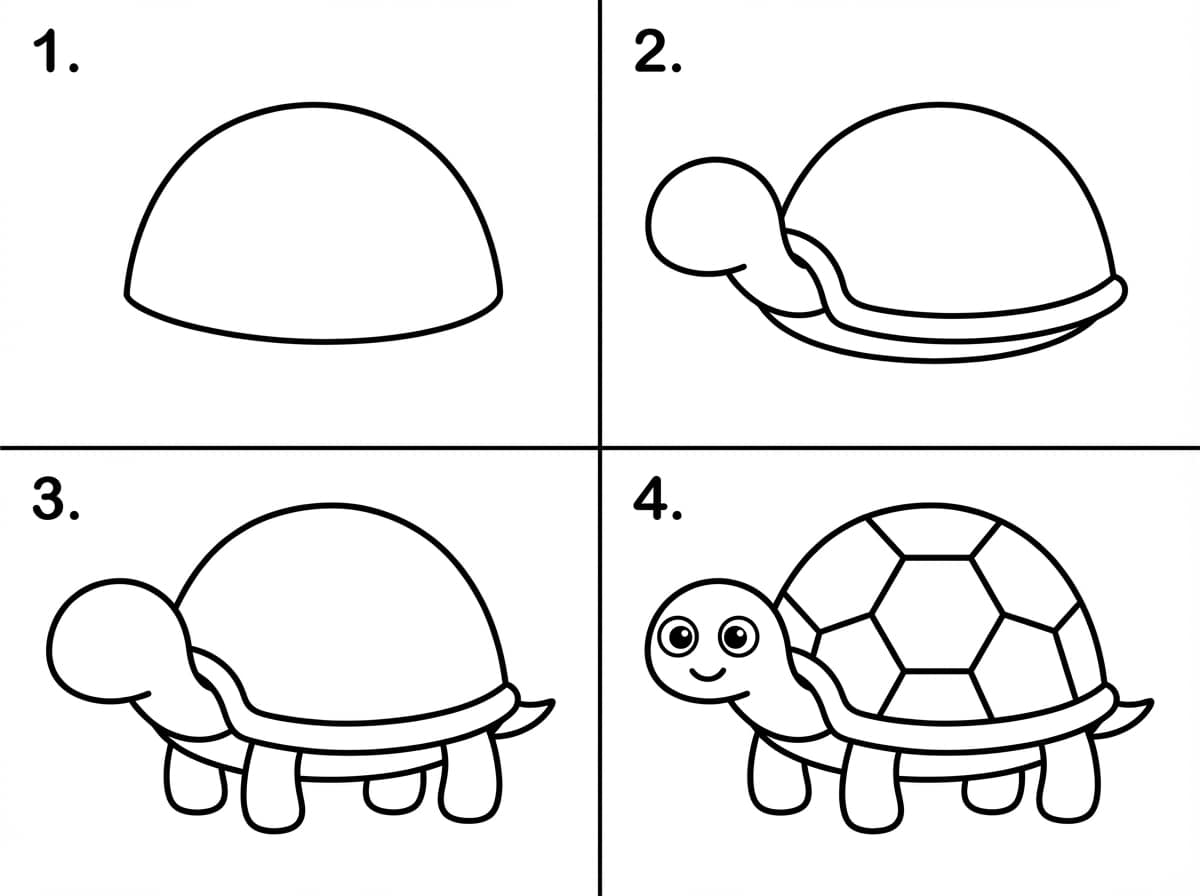 1.

2.

3.

4.